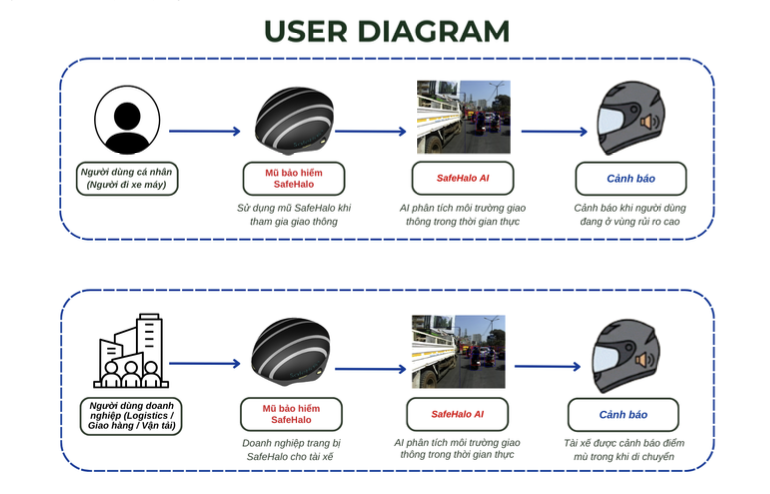 USER DIAGRAM

Người dùng cá nhân (Người đi xe máy)

Mũ bảo hiểm SafeHalo

Sử dụng mũ SafeHalo khi tham gia giao thông

SafeHalo AI

AI phân tích môi trường giao thông trong thời gian thực

Cảnh báo

Cảnh báo khi người dùng đang ở vùng rủi ro cao

Người dùng doanh nghiệp (Logistics / Giao hàng / Vận tải)

Mũ bảo hiểm SafeHalo

Doanh nghiệp trang bị SafeHalo cho tài xế

SafeHalo AI

AI phân tích môi trường giao thông trong thời gian thực

Cảnh báo

Tài xế được cảnh báo điểm mù trong khi di chuyển